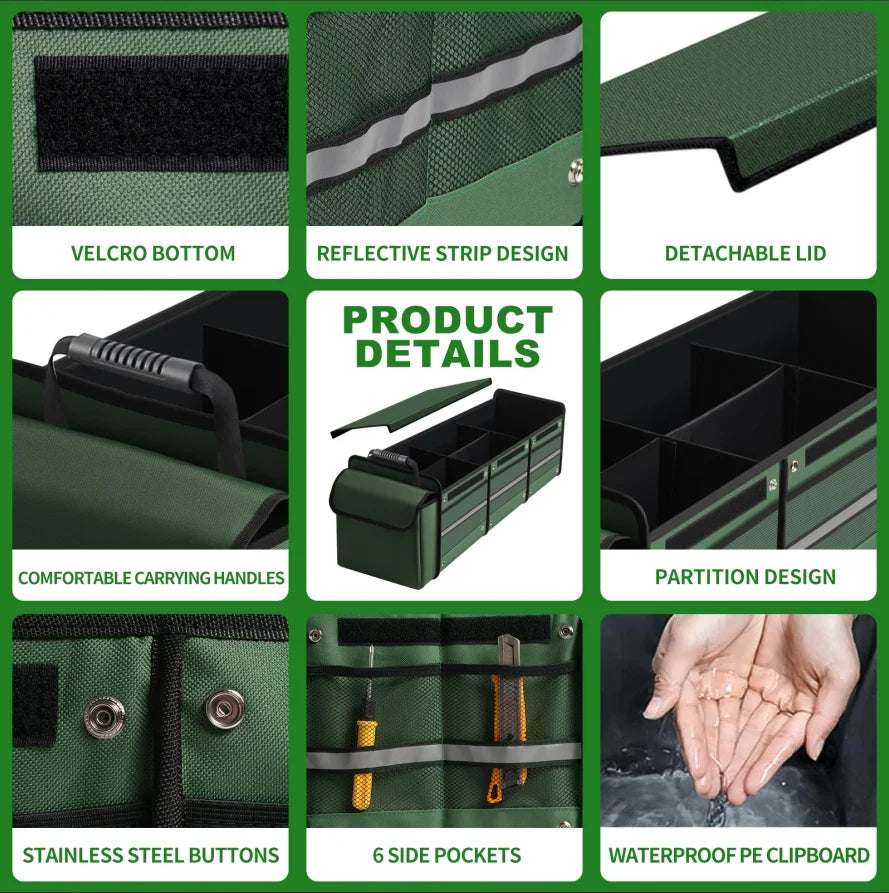 VELCRO BOTTOM

REFLECTIVE STRIP DESIGN

DETACHABLE LID

COMFORTABLE CARRYING HANDLES

PRODUCT DETAILS

PARTITION DESIGN

STAINLESS STEEL BUTTONS

6 SIDE POCKETS

WATERPROOF PE CLIPBOARD