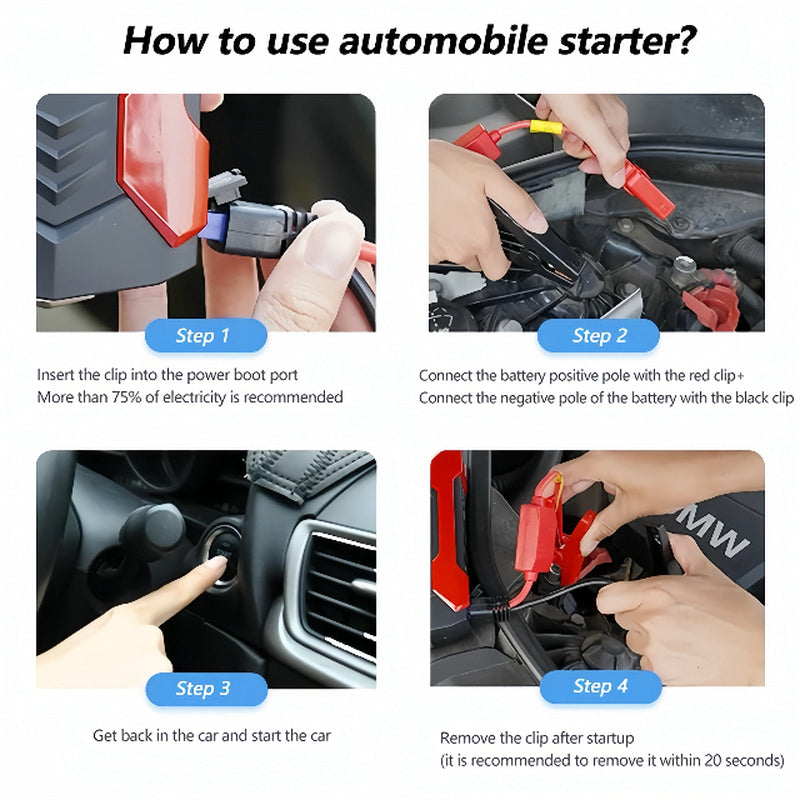 How to use automobile starter?

Step 1

Insert the clip into the power boot port
More than 75% of electricity is recommended

Step 2

Connect the battery positive pole with the red clip+
Connect the negative pole of the battery with the black clip

Step 3

Get back in the car and start the car

MW

Step 4

Remove the clip after startup
(it is recommended to remove it within 20 seconds)