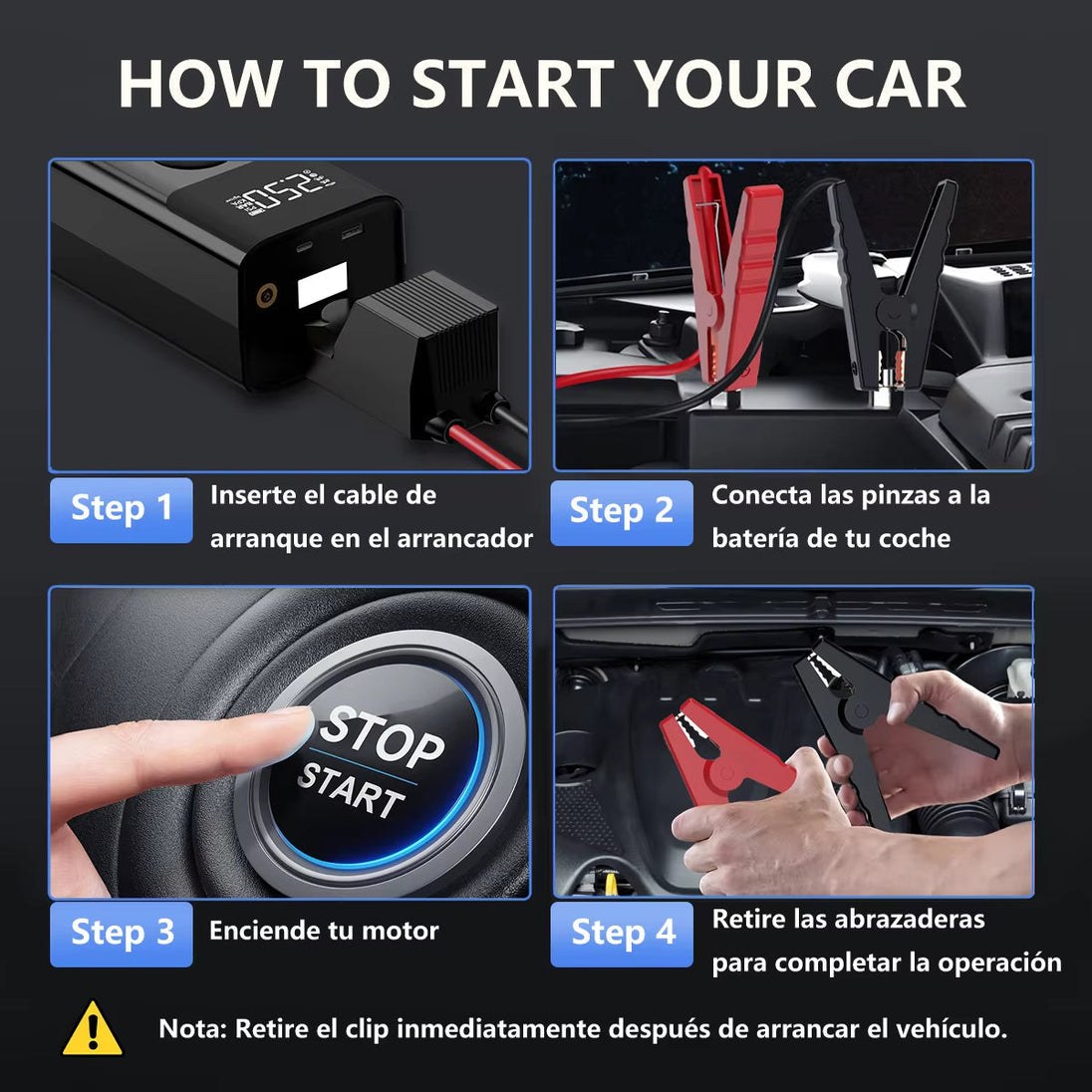 HOW TO START YOUR CAR

250

Step 1 Inserte el cable de arranque en el arrancador

Step 2 Conecta las pinzas a la batería de tu coche

STOP START

Step 3 Enciende tu motor

Step 4 Retire las abrazaderas para completar la operación

Nota: Retire el clip inmediatamente después de arrancar el vehículo.