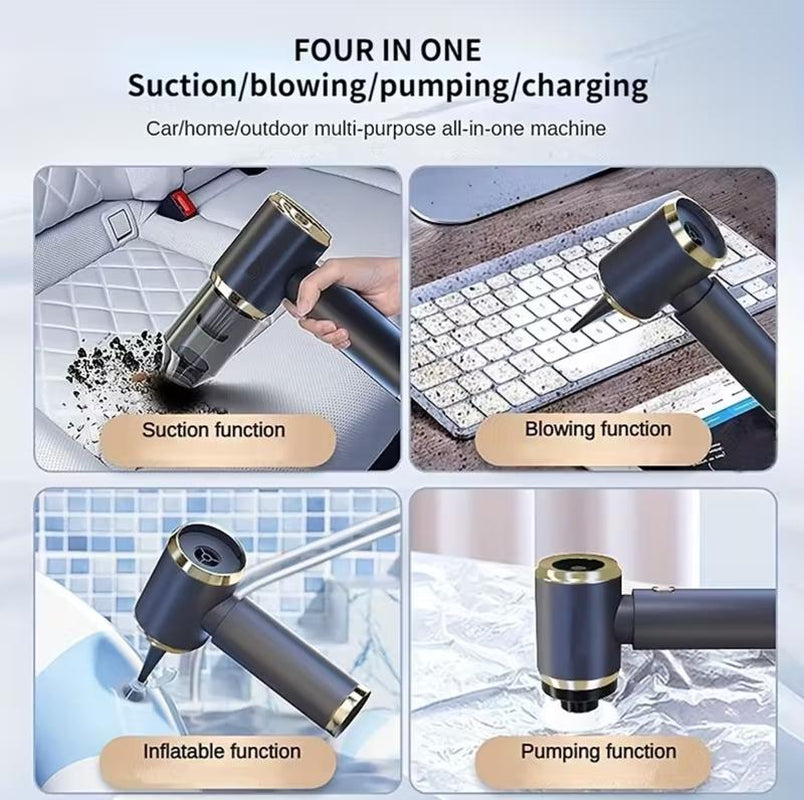 FOUR IN ONE
Suction/blowing/pumping/charging

Car/home/outdoor multi-purpose all-in-one machine

Suction function

Blowing function

Inflatable function

Pumping function